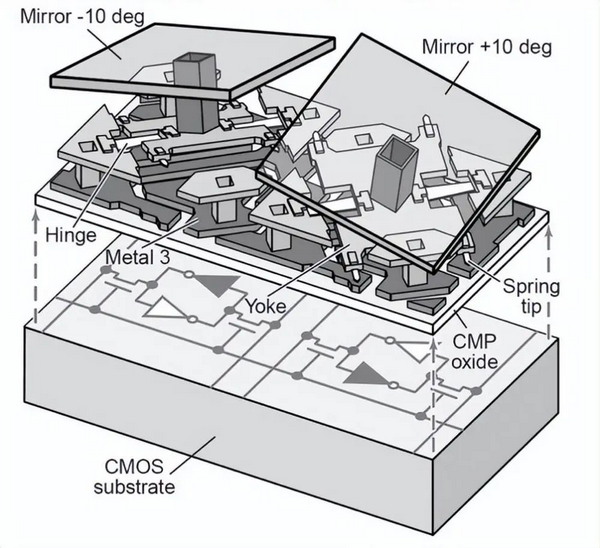 Mirror -10 deg

Mirror +10 deg

Hinge

Metal 3

Yoke

Spring tip

CMP oxide

CMOS substrate