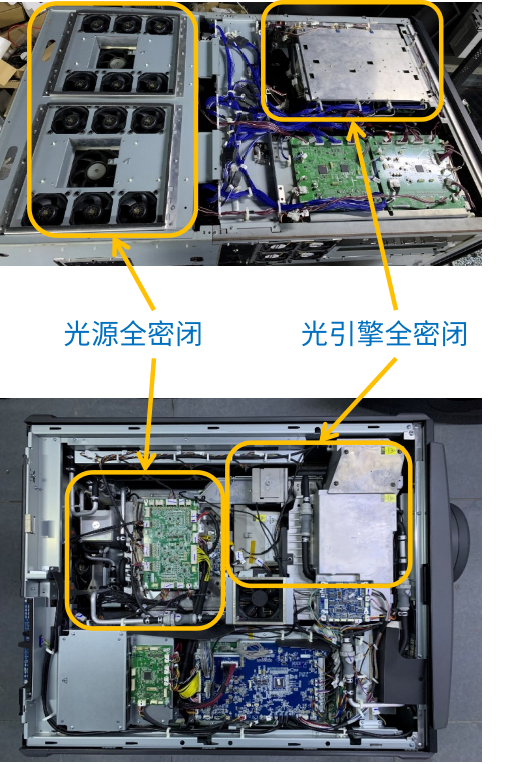 光源全密闭

光引擎全密闭