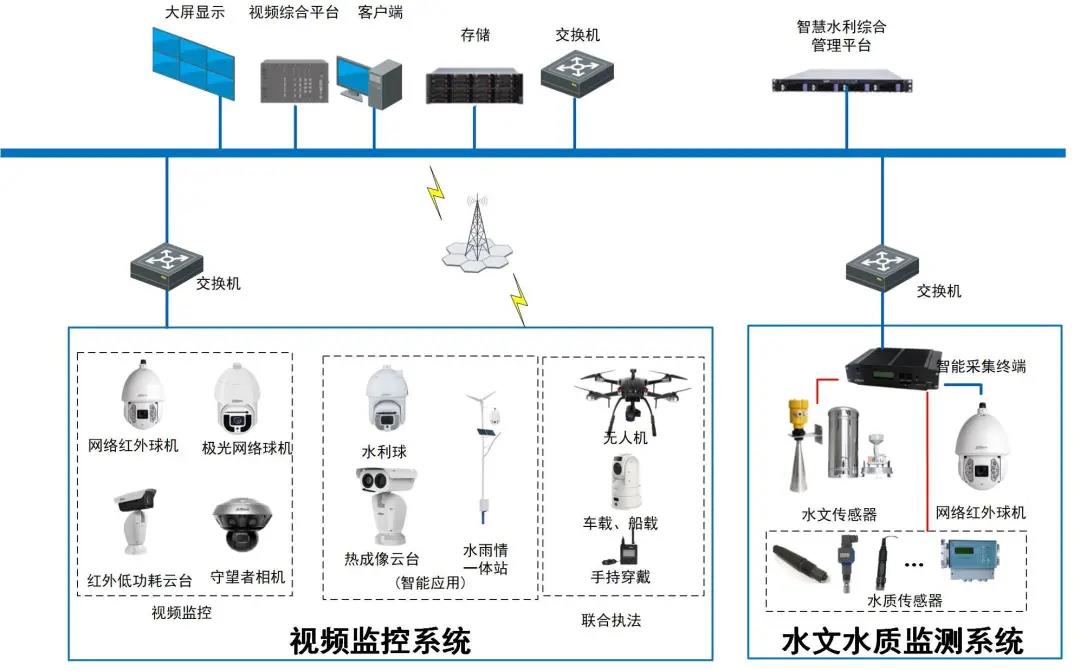 大屏显示
视频综合平台
客户端
存储
交换机
智慧水利综合管理平台

交换机
交换机

网络红外球机
极光网络球机
红外低功耗云台
守望者相机
视频监控

水利球
热成像云台
水雨情一体站
(智能应用)

无人机
车载、船载
手持穿戴
联合执法

视频监控系统

智能采集终端
水文传感器
网络红外球机
...
水质传感器

水文水质监测系统